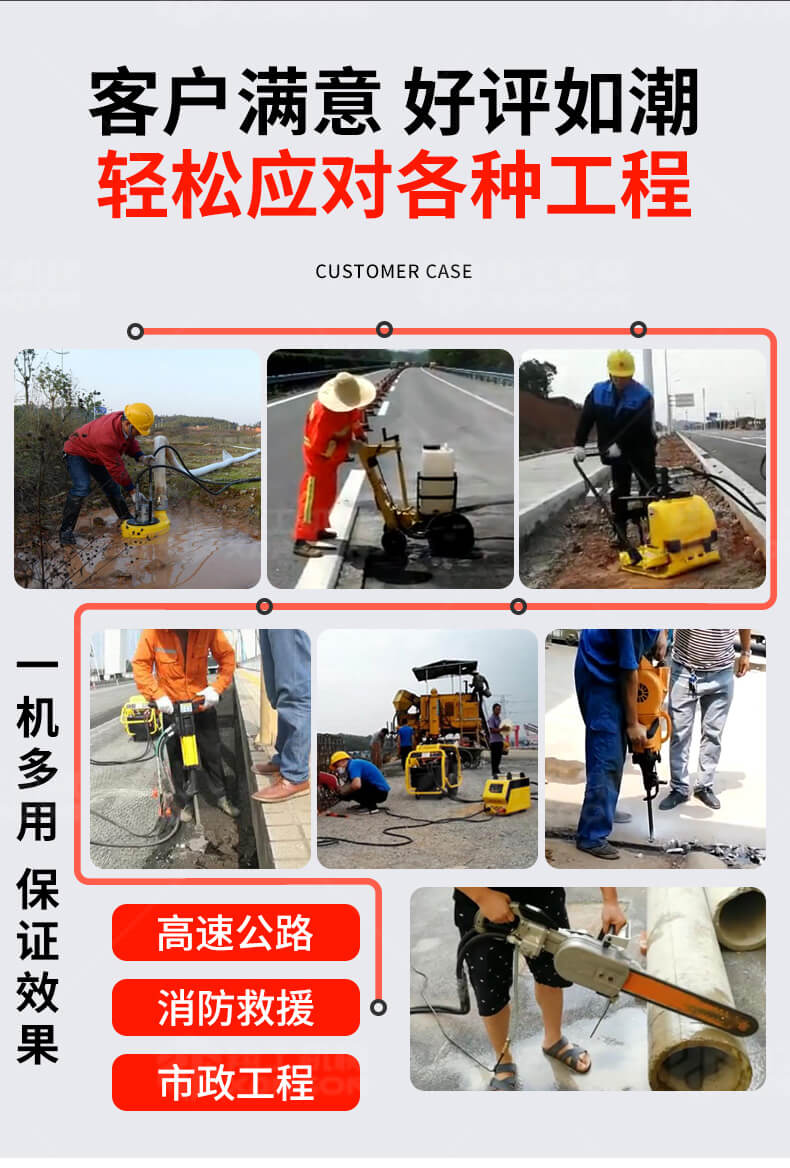 客户满意 好评如潮
轻松应对各种工程

CUSTOMER CASE

一机多用 保证效果

高速公路

消防救援

市政工程